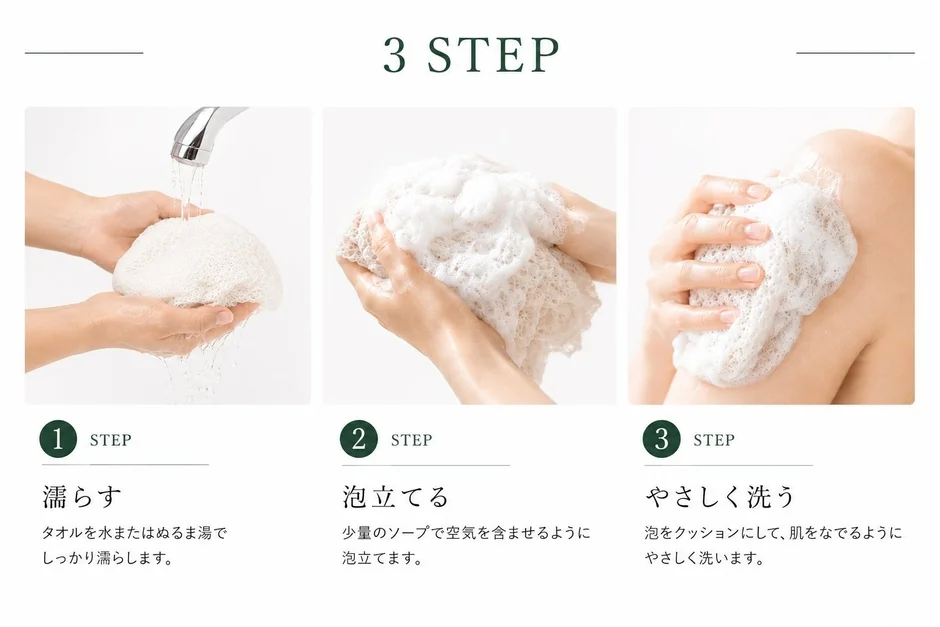 3 STEP

1 STEP

濡らす

タオルを水またはぬるま湯でしっかり濡らします。

2 STEP

泡立てる

少量のソープで空気を含ませるように泡立てます。

3 STEP

やさしく洗う

泡をクッションにして、肌をなでるようにやさしく洗います。